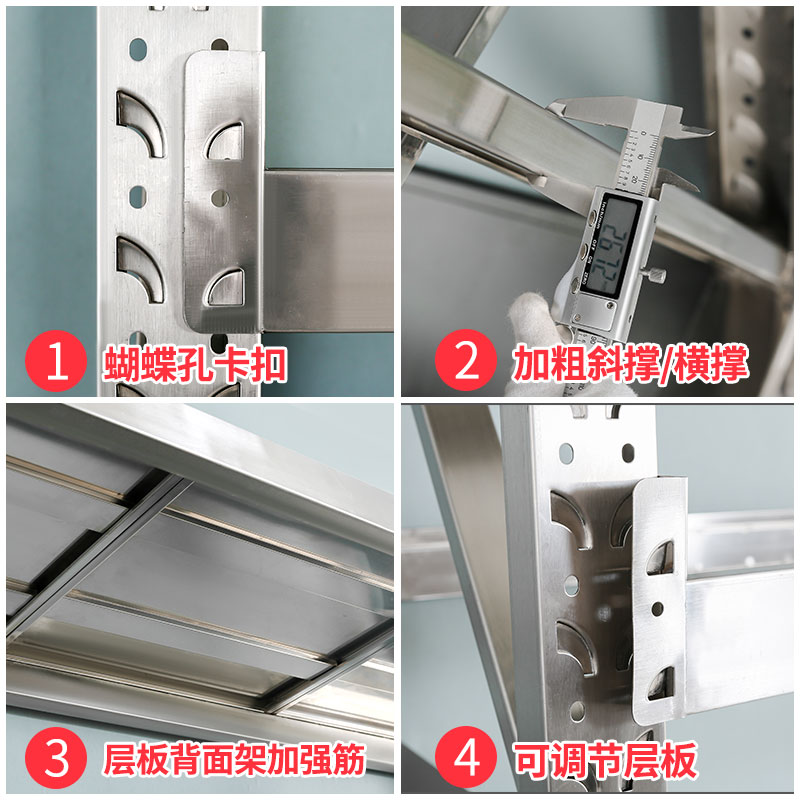 1 蝴蝶孔卡扣

2 加粗斜撑/横撑

3 层板背面架加强筋

4 可调节层板